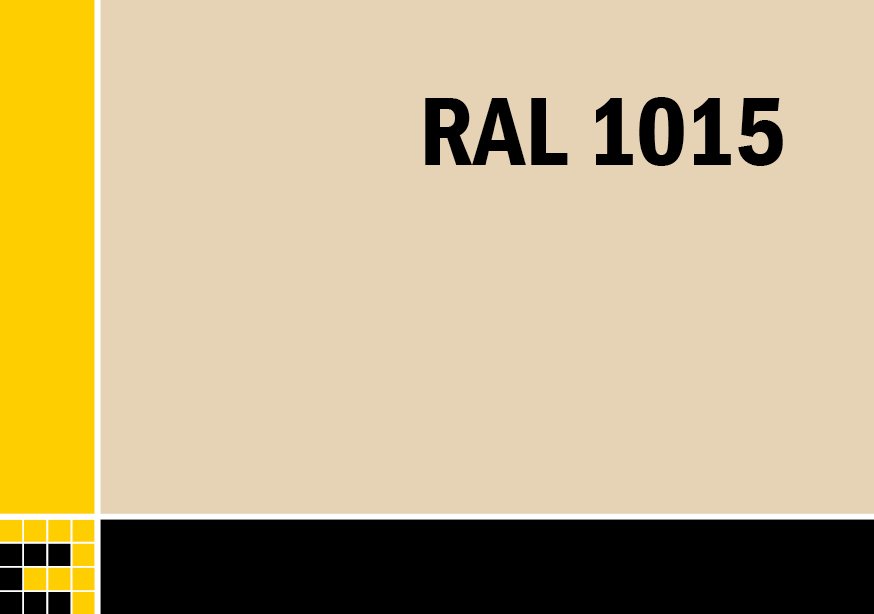 RAL 1015