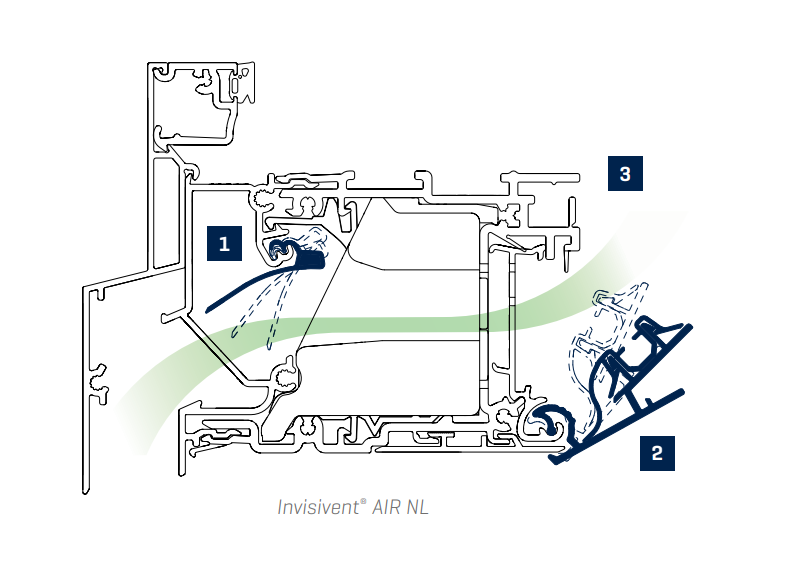 3

1

2

Invisivent® AIR NL